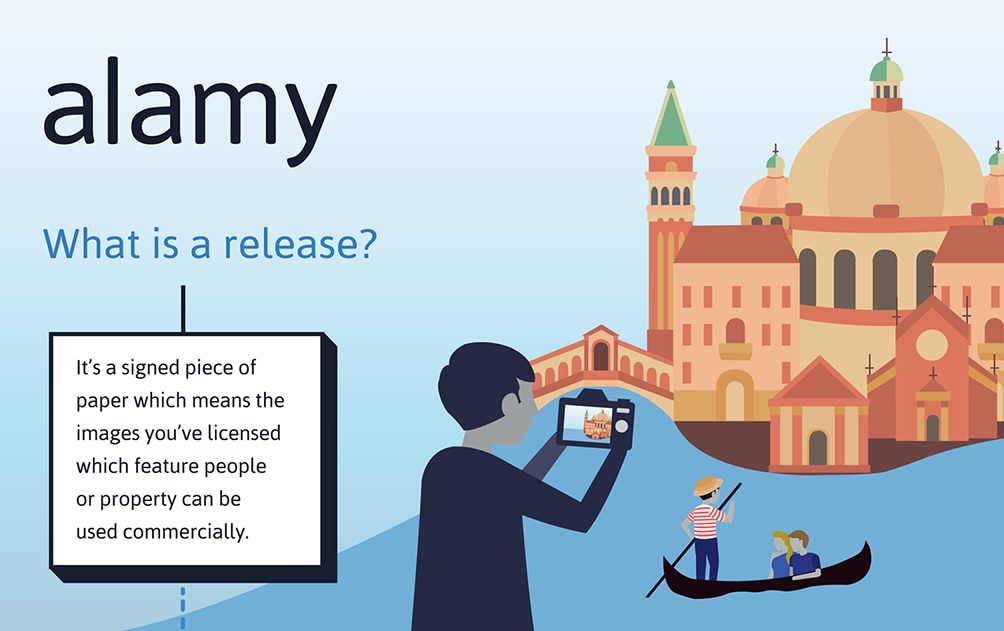 alamy

What is a release?

It's a signed piece of paper which means the images you've licensed which feature people or property can be used commercially.